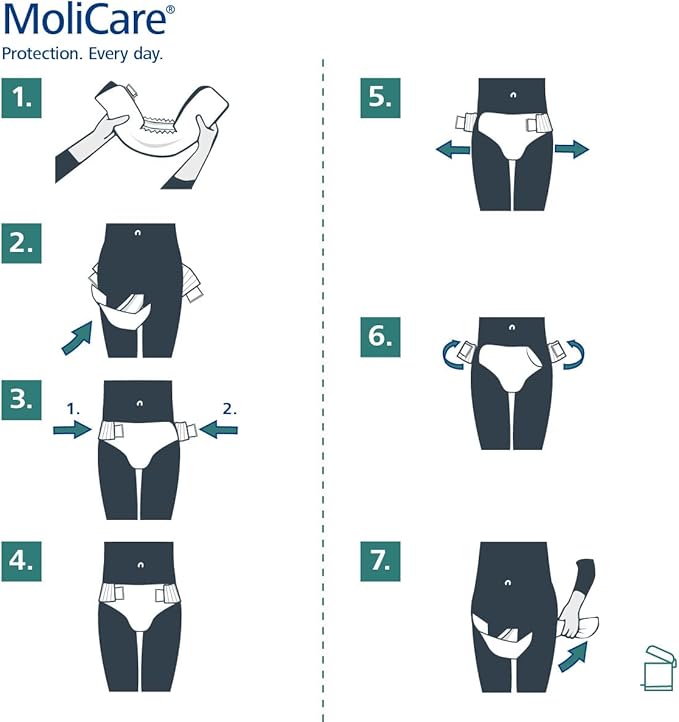 MoliCare®
Protection. Every day.

1.

2.

3.
1.
2.

4.

5.

6.

7.